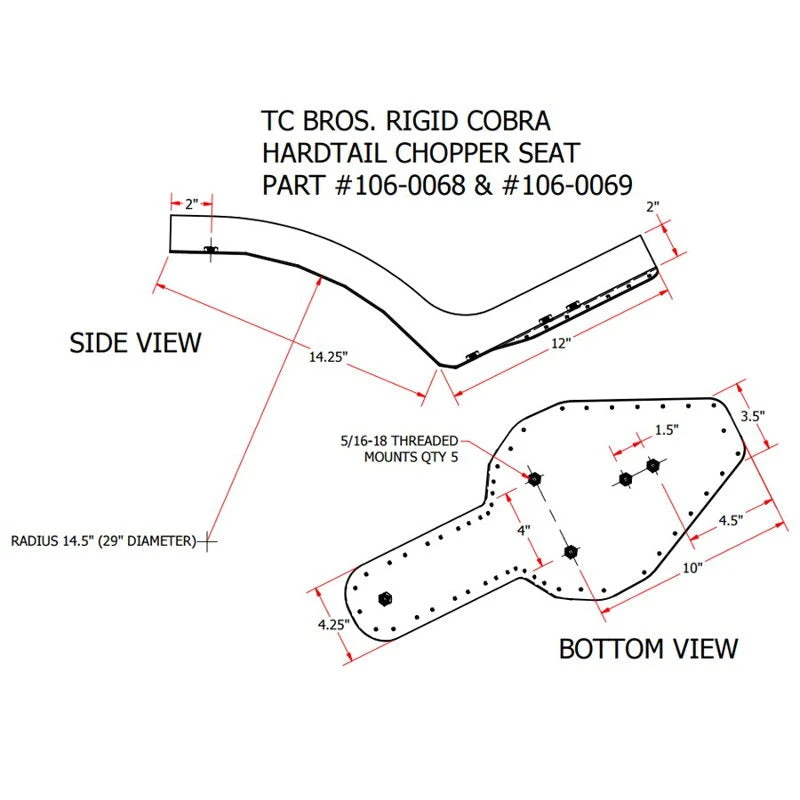 TC BROS. RIGID COBRA
HARDTAIL CHOPPER SEAT
PART #106-0068 & #106-0069

2"

2"

SIDE VIEW

14.25"

12"

RADIUS 14.5" (29" DIAMETER)

5/16-18 THREADED
MOUNTS QTY 5

1.5"

3.5"

4"

4.5"

10"

4.25"

BOTTOM VIEW