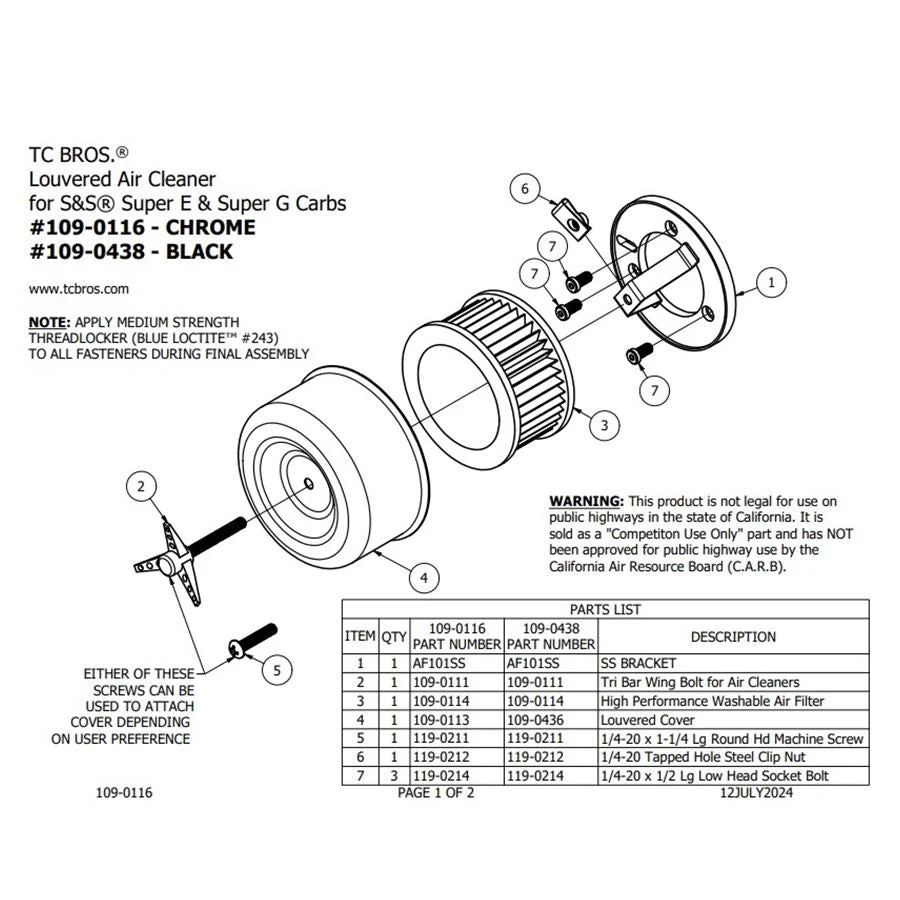 TC BROS.®
Louvered Air Cleaner
for S&S® Super E & Super G Carbs
#109-0116 - CHROME
#109-0438 - BLACK

www.tcbros.com

NOTE: APPLY MEDIUM STRENGTH THREADLOCKER (BLUE LOCTITE™ #243) TO ALL FASTENERS DURING FINAL ASSEMBLY

6

7

7

1

7

3

2

4

5

EITHER OF THESE SCREWS CAN BE USED TO ATTACH COVER DEPENDING ON USER PREFERENCE

WARNING: This product is not legal for use on public highways in the state of California. It is sold as a "Competiton Use Only" part and has NOT been approved for public highway use by the California Air Resource Board (C.A.R.B).

PARTS LIST

| ITEM | QTY | 109-0116 PART NUMBER | 109-0438 PART NUMBER | DESCRIPTION |
|---|---|---|---|---|
| 1 | 1 | AF101SS | AF101SS | SS BRACKET |
| 2 | 1 | 109-0111 | 109-0111 | Tri Bar Wing Bolt for Air Cleaners |
| 3 | 1 | 109-0114 | 109-0114 | High Performance Washable Air Filter |
| 4 | 1 | 109-0113 | 109-0436 | Louvered Cover |
| 5 | 1 | 119-0211 | 119-0211 | 1/4-20 x 1-1/4 Lg Round Hd Machine Screw |
| 6 | 1 | 119-0212 | 119-0212 | 1/4-20 Tapped Hole Steel Clip Nut |
| 7 | 3 | 119-0214 | 119-0214 | 1/4-20 x 1/2 Lg Low Head Socket Bolt |

109-0116

PAGE 1 OF 2

12JULY2024