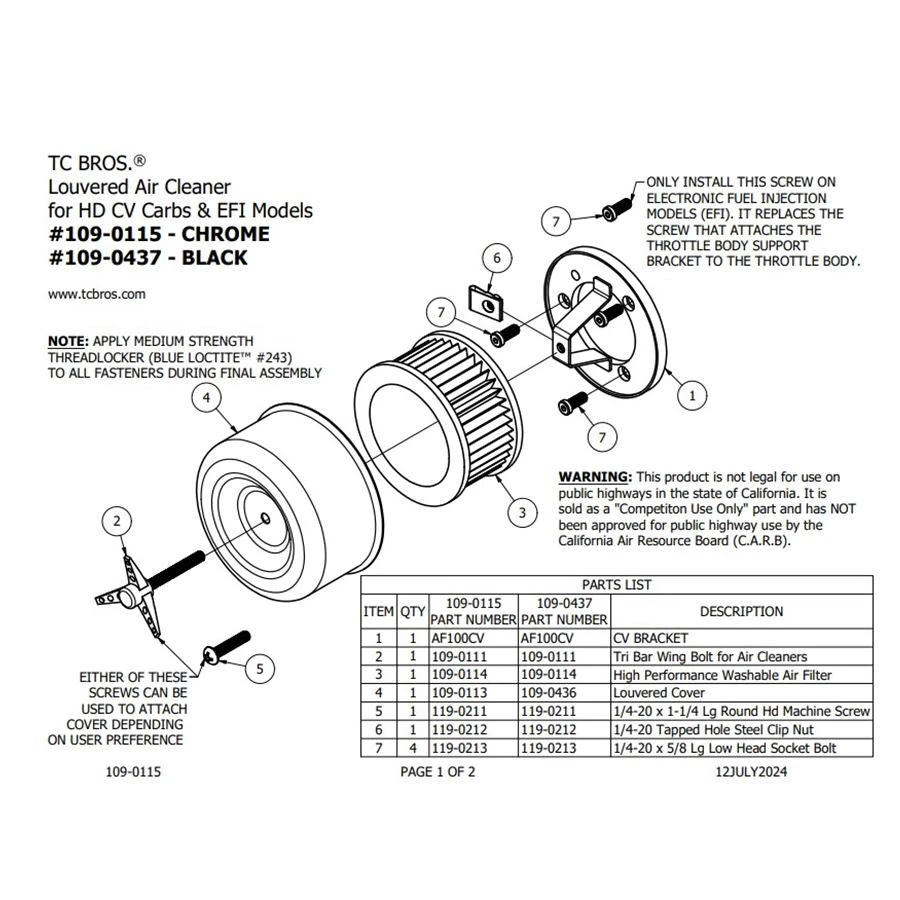 TC BROS.®
Louvered Air Cleaner
for HD CV Carbs & EFI Models
#109-0115 - CHROME
#109-0437 - BLACK

www.tcbros.com

NOTE: APPLY MEDIUM STRENGTH THREADLOCKER (BLUE LOCTITE™ #243) TO ALL FASTENERS DURING FINAL ASSEMBLY

ONLY INSTALL THIS SCREW ON ELECTRONIC FUEL INJECTION MODELS (EFI). IT REPLACES THE SCREW THAT ATTACHES THE THROTTLE BODY SUPPORT BRACKET TO THE THROTTLE BODY.

7

6

7

1

7

4

3

2

5

WARNING: This product is not legal for use on public highways in the state of California. It is sold as a "Competiton Use Only" part and has NOT been approved for public highway use by the California Air Resource Board (C.A.R.B).

EITHER OF THESE SCREWS CAN BE USED TO ATTACH COVER DEPENDING ON USER PREFERENCE

PARTS LIST

| ITEM | QTY | 109-0115 PART NUMBER | 109-0437 PART NUMBER | DESCRIPTION |
|---|---|---|---|---|
| 1 | 1 | AF100CV | AF100CV | CV BRACKET |
| 2 | 1 | 109-0111 | 109-0111 | Tri Bar Wing Bolt for Air Cleaners |
| 3 | 1 | 109-0114 | 109-0114 | High Performance Washable Air Filter |
| 4 | 1 | 109-0113 | 109-0436 | Louvered Cover |
| 5 | 1 | 119-0211 | 119-0211 | 1/4-20 x 1-1/4 Lg Round Hd Machine Screw |
| 6 | 1 | 119-0212 | 119-0212 | 1/4-20 Tapped Hole Steel Clip Nut |
| 7 | 4 | 119-0213 | 119-0213 | 1/4-20 x 5/8 Lg Low Head Socket Bolt |

109-0115

PAGE 1 OF 2

12JULY2024